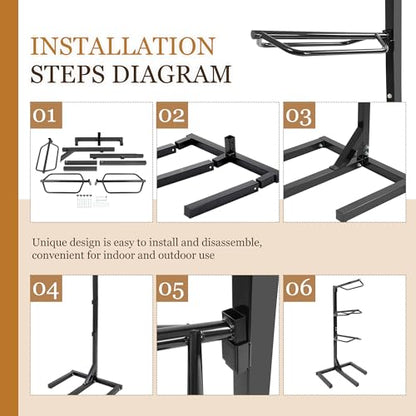 INSTALLATION
STEPS DIAGRAM

01

02

03

Unique design is easy to install and disassemble, convenient for indoor and outdoor use

04

05

06