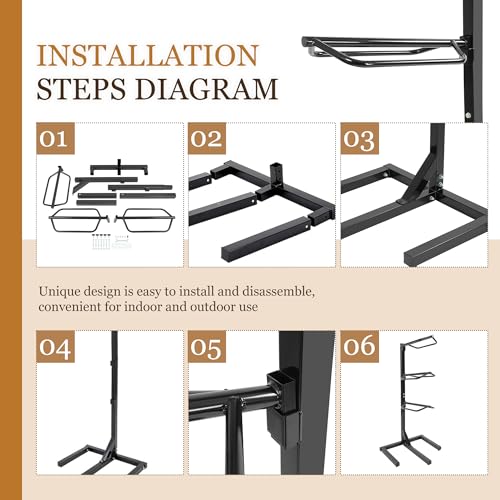 INSTALLATION
STEPS DIAGRAM

01

02

03

Unique design is easy to install and disassemble, convenient for indoor and outdoor use

04

05

06