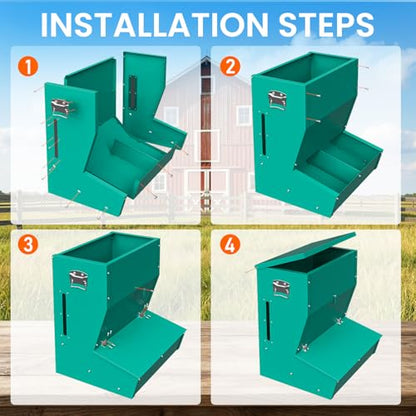 INSTALLATION STEPS

1

2

3

4