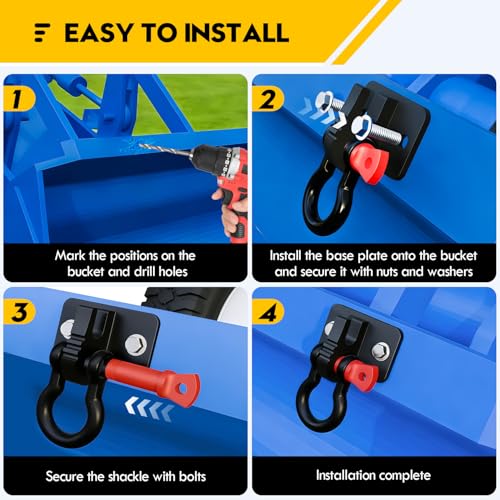 EASY TO INSTALL

1

Mark the positions on the bucket and drill holes

2

Install the base plate onto the bucket and secure it with nuts and washers

3

Secure the shackle with bolts

4

Installation complete