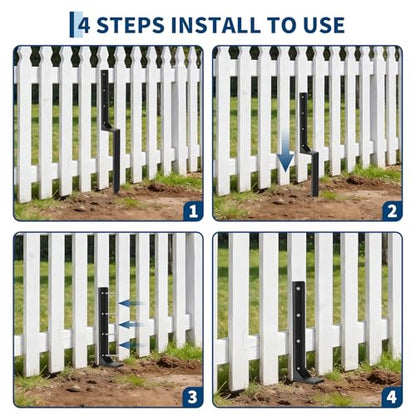 4 STEPS INSTALL TO USE

1

2

3

4