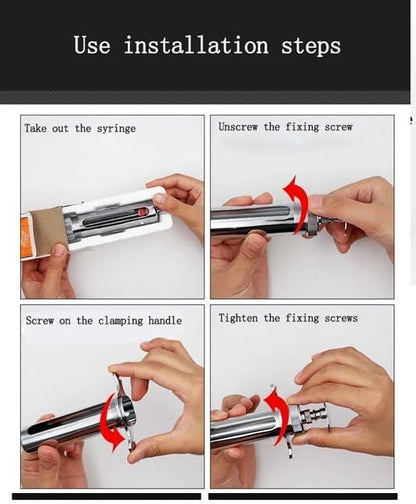 Use installation steps

Take out the syringe

Unscrew the fixing screw

Screw on the clamping handle

Tighten the fixing screws