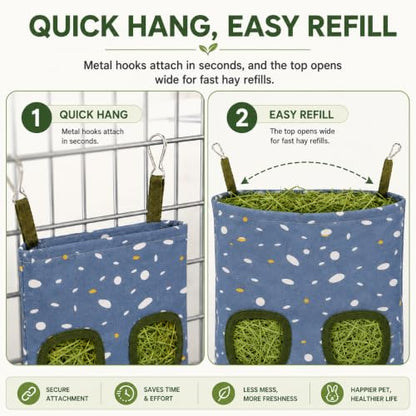 QUICK HANG, EASY REFILL

Metal hooks attach in seconds, and the top opens wide for fast hay refills.

1 QUICK HANG

Metal hooks attach in seconds.

2 EASY REFILL

The top opens wide for fast hay refills.

SECURE ATTACHMENT

SAVES TIME & EFFORT

LESS MESS, MORE FRESHNESS

HAPPIER PET, HEALTHIER LIFE