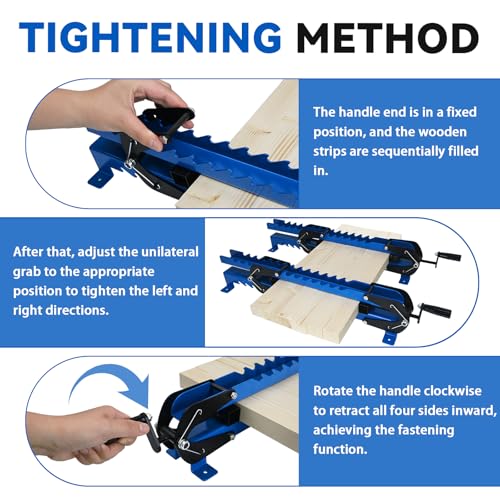 TIGHTENING METHOD

The handle end is in a fixed position, and the wooden strips are sequentially filled in.

After that, adjust the unilateral grab to the appropriate position to tighten the left and right directions.

Rotate the handle clockwise to retract all four sides inward, achieving the fastening function.