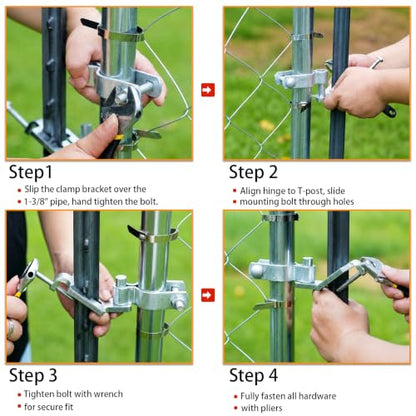 Step1

• Slip the clamp bracket over the
• 1-3/8" pipe, hand tighten the bolt.

Step 2

• Align hinge to T-post, slide
• mounting bolt through holes

Step 3

• Tighten bolt with wrench
• for secure fit

Step 4

• Fully fasten all hardware
• with pliers