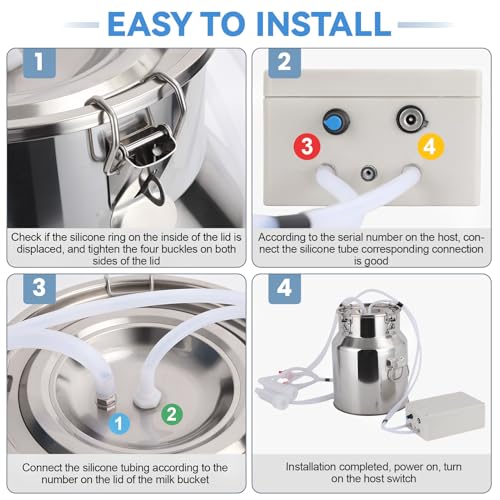 EASY TO INSTALL

1

Check if the silicone ring on the inside of the lid is displaced, and tighten the four buckles on both sides of the lid

2

3

4

According to the serial number on the host, connect the silicone tube corresponding connection is good

3

1

2

Connect the silicone tubing according to the number on the lid of the milk bucket

4

Installation completed, power on, turn on the host switch