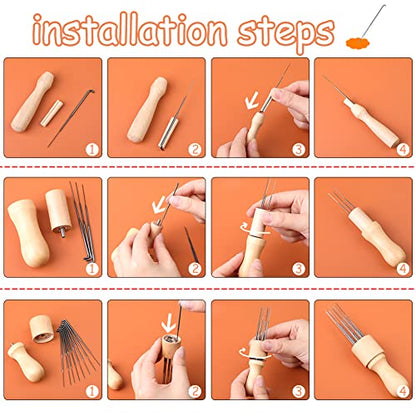 installation steps

1
2
3
4

1
2
3
4

1
2
3
4