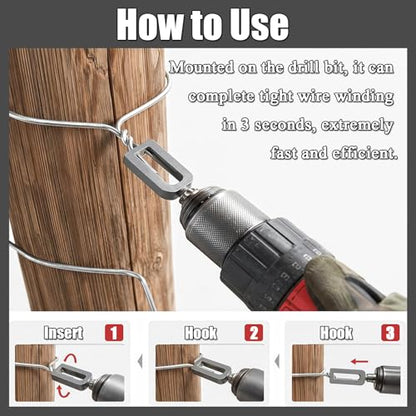 How to Use

Mounted on the drill bit, it can complete tight wire winding in 3 seconds, extremely fast and efficient.

Insert 1

Hook 2

Hook 3