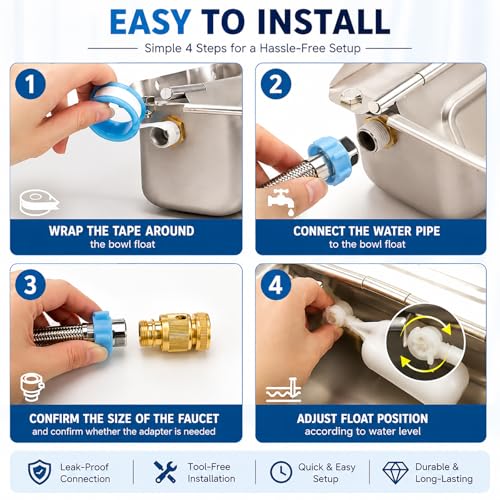 EASY TO INSTALL

Simple 4 Steps for a Hassle-Free Setup

1

WRAP THE TAPE AROUND
the bowl float

2

CONNECT THE WATER PIPE
to the bowl float

3

CONFIRM THE SIZE OF THE FAUCET
and confirm whether the adapter is needed

4

ADJUST FLOAT POSITION
according to water level

Leak-Proof Connection

Tool-Free Installation

Quick & Easy Setup

Durable & Long-Lasting