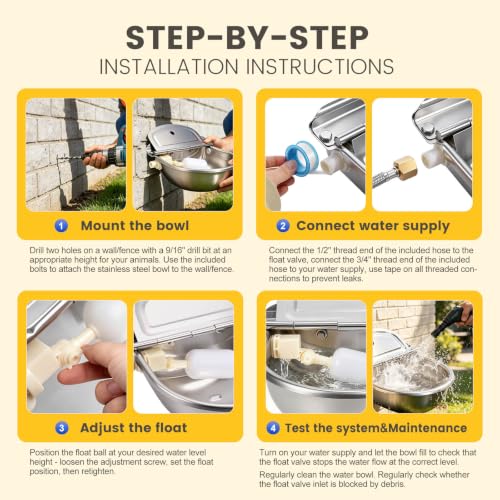 STEP-BY-STEP
INSTALLATION INSTRUCTIONS

1 Mount the bowl

Drill two holes on a wall/fence with a 9/16" drill bit at an appropriate height for your animals. Use the included bolts to attach the stainless steel bowl to the wall/fence.

2 Connect water supply

Connect the 1/2" thread end of the included hose to the float valve, connect the 3/4" thread end of the included hose to your water supply, use tape on all threaded connections to prevent leaks.

3 Adjust the float

Position the float ball at your desired water level height - loosen the adjustment screw, set the float position, then retighten.

4 Test the system&Maintenance

Turn on your water supply and let the bowl fill to check that the float valve stops the water flow at the correct level.

Regularly clean the water bowl. Regularly check whether the float valve inlet is blocked by debris.