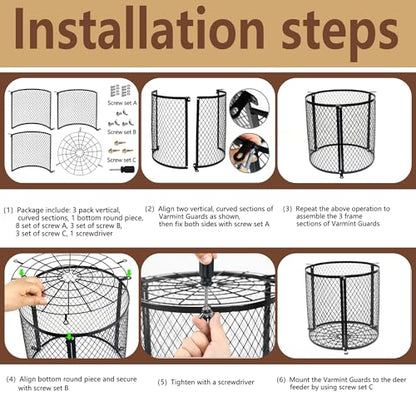 Installation steps

Screw set A
Screw set B
Screw set C

(1) Package include: 3 pack vertical, curved sections, 1 bottom round piece, 8 set of screw A, 3 set of screw B, 3 set of screw C, 1 screwdriver

(2) Align two vertical, curved sections of Varmint Guards as shown, then fix both sides with screw set A

(3) Repeat the above operation to assemble the 3 frame sections of Varmint Guards

(4) Align bottom round piece and secure with screw set B

(5) Tighten with a screwdriver

(6) Mount the Varmint Guards to the deer feeder by using screw set C