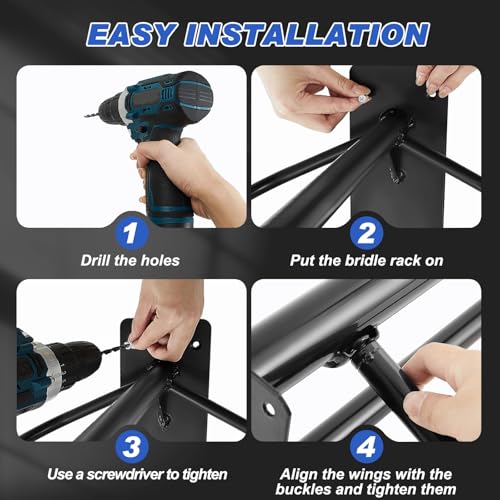 EASY INSTALLATION

1
Drill the holes

2
Put the bridle rack on

3
Use a screwdriver to tighten

4
Align the wings with the buckles and tighten them