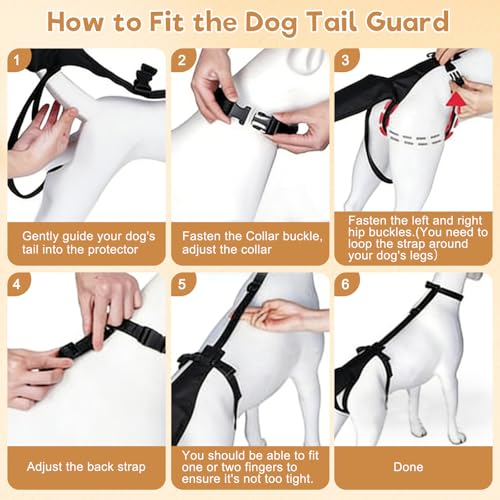 How to Fit the Dog Tail Guard

1

Gently guide your dog's tail into the protector

2

Fasten the Collar buckle, adjust the collar

3

Fasten the left and right hip buckles.(You need to loop the strap around your dog's legs)

4

Adjust the back strap

5

You should be able to fit one or two fingers to ensure it's not too tight.

6

Done