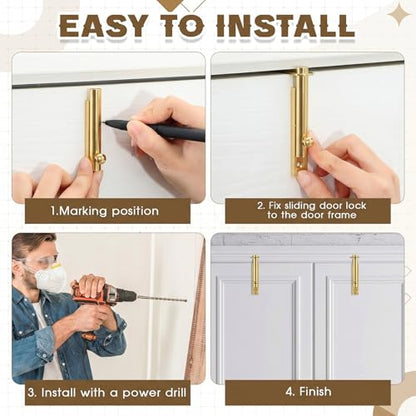 EASY TO INSTALL

1.Marking position

2. Fix sliding door lock to the door frame

3. Install with a power drill

4. Finish