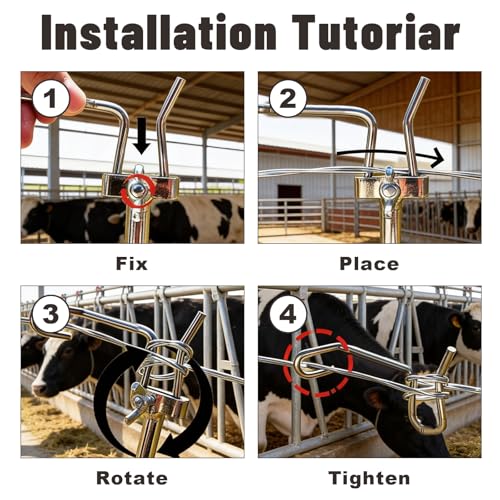 Installation Tutoriar

1

Fix

2

Place

3

Rotate

4

Tighten