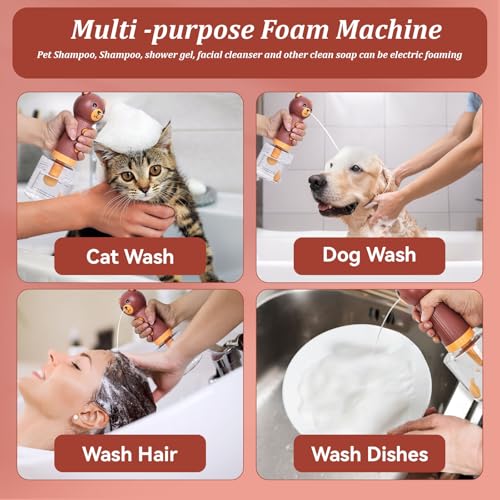 Multi -purpose Foam Machine

Pet Shampoo, Shampoo, shower gel, facial cleanser and other clean soap can be electric foaming

Cat Wash

Dog Wash

Wash Hair

Wash Dishes