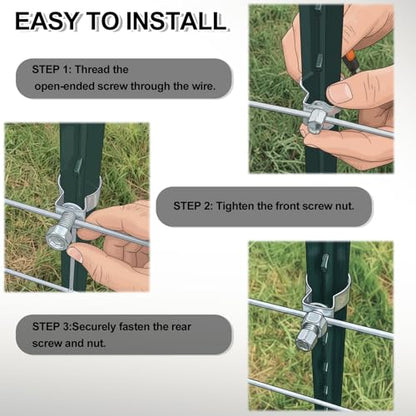 EASY TO INSTALL

STEP 1: Thread the open-ended screw through the wire.

STEP 2: Tighten the front screw nut.

STEP 3:Securely fasten the rear screw and nut.