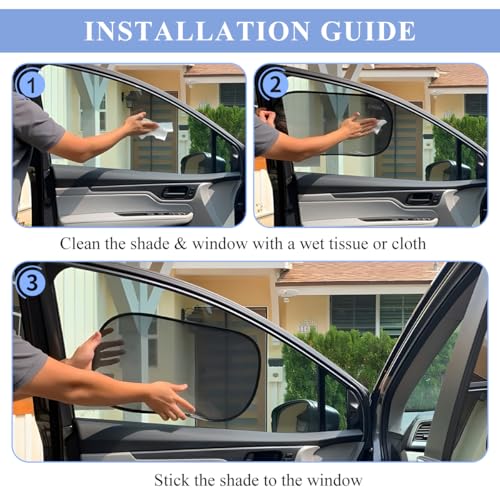 INSTALLATION GUIDE

1

2

Clean the shade & window with a wet tissue or cloth

3

Stick the shade to the window