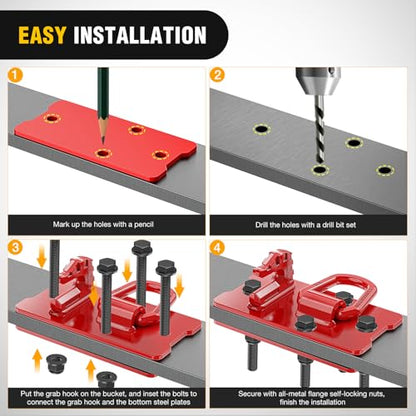 EASY INSTALLATION

1

Mark up the holes with a pencil

2

Drill the holes with a drill bit set

3

Put the grab hook on the bucket, and inset the bolts to connect the grab hook and the bottom steel plates

4

Secure with all-metal flange self-locking nuts, finish the installation