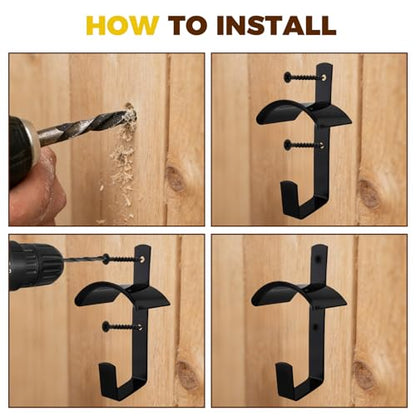 HOW TO INSTALL