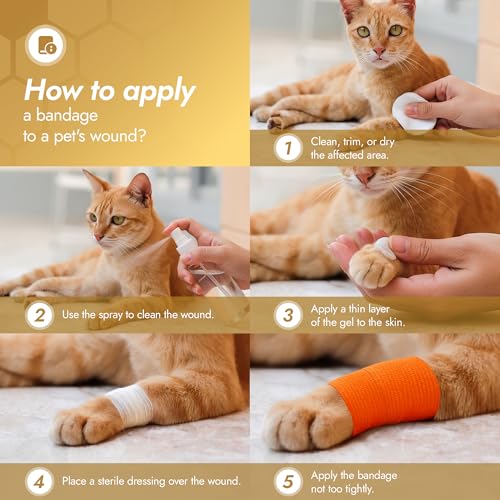 How to apply
a bandage
to a pet's wound?

1 Clean, trim, or dry the affected area.

2 Use the spray to clean the wound.

3 Apply a thin layer of the gel to the skin.

4 Place a sterile dressing over the wound.

5 Apply the bandage not too tightly.