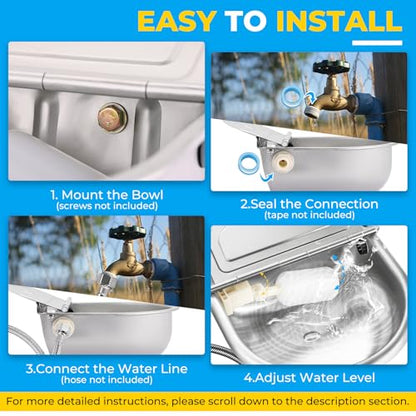 EASY TO INSTALL

1. Mount the Bowl
(screws not included)

2.Seal the Connection
(tape not included)

3.Connect the Water Line
(hose not included)

4.Adjust Water Level

For more detailed instructions, please scroll down to the description section.