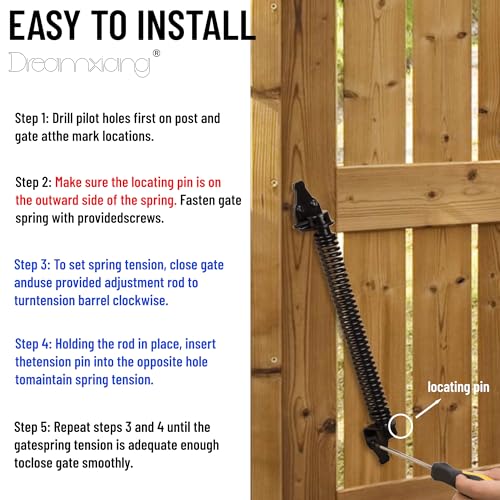 EASY TO INSTALL

Dreamxiang®

Step 1: Drill pilot holes first on post and gate atthe mark locations.

Step 2: Make sure the locating pin is on the outward side of the spring. Fasten gate spring with providedscrews.

Step 3: To set spring tension, close gate anduse provided adjustment rod to turntension barrel clockwise.

Step 4: Holding the rod in place, insert thetension pin into the opposite hole tomaintain spring tension.

Step 5: Repeat steps 3 and 4 until the gatespring tension is adequate enough toclose gate smoothly.

locating pin