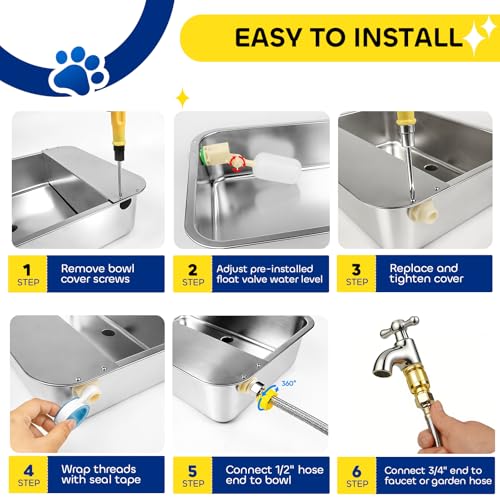 EASY TO INSTALL

1
STEP
Remove bowl cover screws

2
STEP
Adjust pre-installed float valve water level

3
STEP
Replace and tighten cover

360°

4
STEP
Wrap threads with seal tape

5
STEP
Connect 1/2" hose end to bowl

6
STEP
Connect 3/4" end to faucet or garden hose