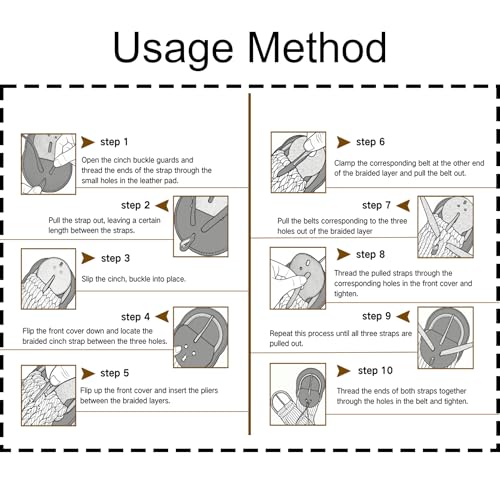 Usage Method

step 1
Open the cinch buckle guards and thread the ends of the strap through the small holes in the leather pad.

step 2
Pull the strap out, leaving a certain length between the straps.

step 3
Slip the cinch, buckle into place.

step 4
Flip the front cover down and locate the braided cinch strap between the three holes.

step 5
Flip up the front cover and insert the pliers between the braided layers.

step 6
Clamp the corresponding belt at the other end of the braided layer and pull the belt out.

step 7
Pull the belts corresponding to the three holes out of the braided layer

step 8
Thread the pulled straps through the corresponding holes in the front cover and tighten.

step 9
Repeat this process until all three straps are pulled out.

step 10
Thread the ends of both straps together through the holes in the belt and tighten.