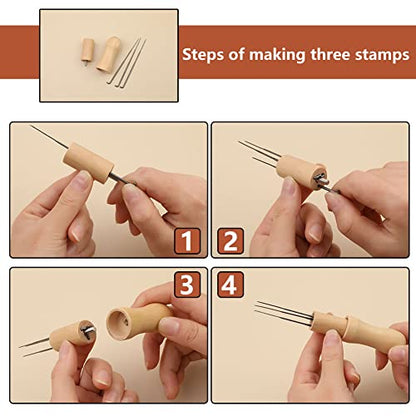 Steps of making three stamps

1

2

3

4