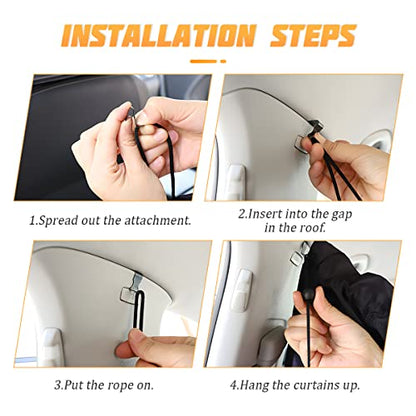 INSTALLATION STEPS

1.Spread out the attachment.

2.Insert into the gap in the roof.

3.Put the rope on.

4.Hang the curtains up.