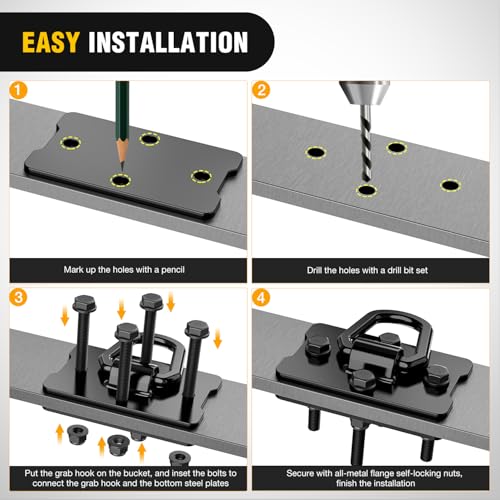 EASY INSTALLATION

1

Mark up the holes with a pencil

2

Drill the holes with a drill bit set

3

Put the grab hook on the bucket, and inset the bolts to connect the grab hook and the bottom steel plates

4

Secure with all-metal flange self-locking nuts, finish the installation