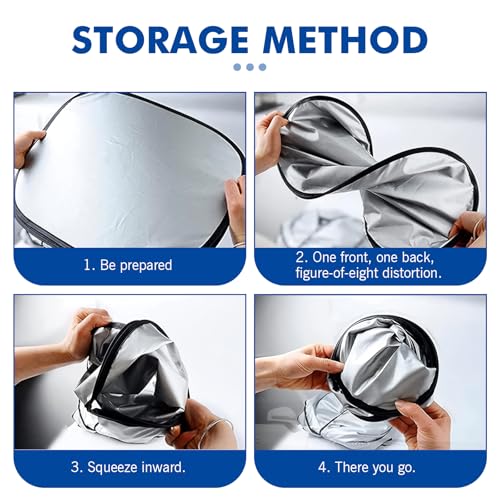 STORAGE METHOD

1. Be prepared

2. One front, one back, figure-of-eight distortion.

3. Squeeze inward.

4. There you go.