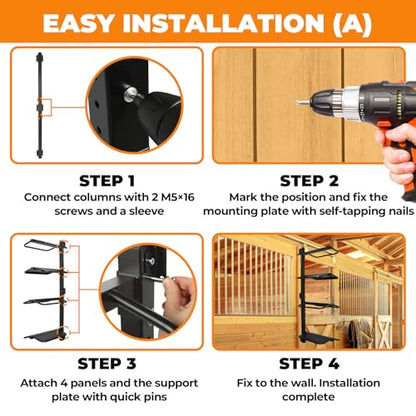 EASY INSTALLATION (A)

STEP 1
Connect columns with 2 M5×16 screws and a sleeve

STEP 2
Mark the position and fix the mounting plate with self-tapping nails

STEP 3
Attach 4 panels and the support plate with quick pins

STEP 4
Fix to the wall. Installation complete