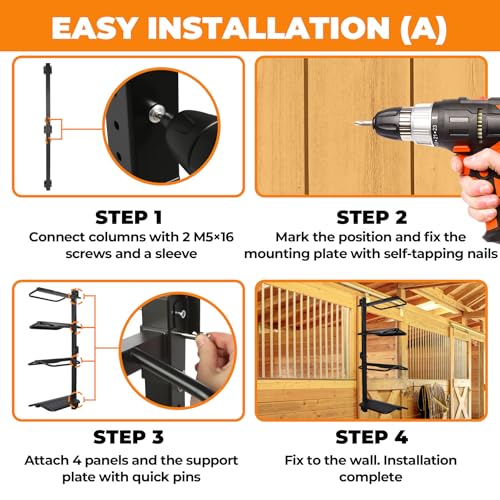 EASY INSTALLATION (A)

STEP 1
Connect columns with 2 M5×16 screws and a sleeve

STEP 2
Mark the position and fix the mounting plate with self-tapping nails

STEP 3
Attach 4 panels and the support plate with quick pins

STEP 4
Fix to the wall. Installation complete