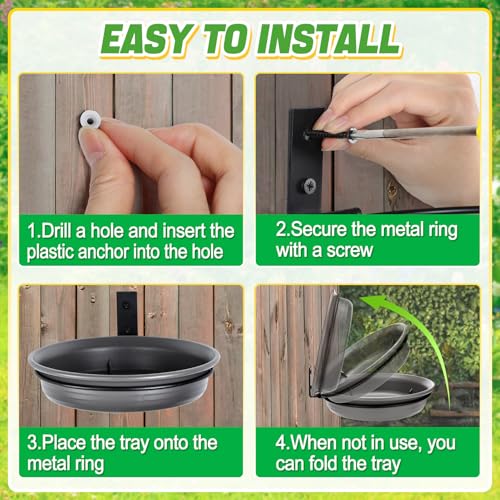 EASY TO INSTALL

1.Drill a hole and insert the plastic anchor into the hole

2.Secure the metal ring with a screw

3.Place the tray onto the metal ring

4.When not in use, you can fold the tray