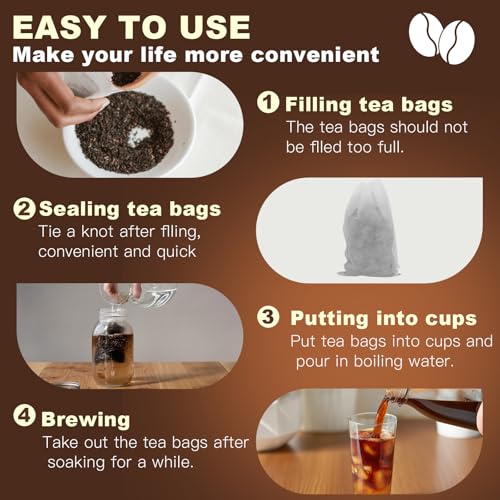 EASY TO USE
Make your life more convenient

1 Filling tea bags
The tea bags should not be flled too full.

2 Sealing tea bags
Tie a knot after flling, convenient and quick

3 Putting into cups
Put tea bags into cups and pour in boiling water.

4 Brewing
Take out the tea bags after soaking for a while.