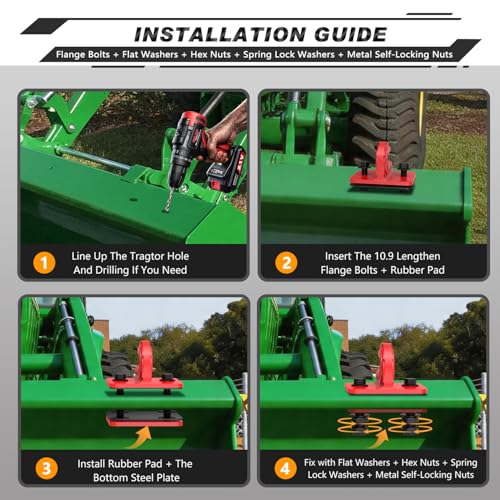 INSTALLATION GUIDE

Flange Bolts + Flat Washers + Hex Nuts + Spring Lock Washers + Metal Self-Locking Nuts

1 Line Up The Tragtor Hole And Drilling If You Need

2 Insert The 10.9 Lengthen Flange Bolts + Rubber Pad

3 Install Rubber Pad + The Bottom Steel Plate

4 Fix with Flat Washers + Hex Nuts + Spring Lock Washers + Metal Self-Locking Nuts