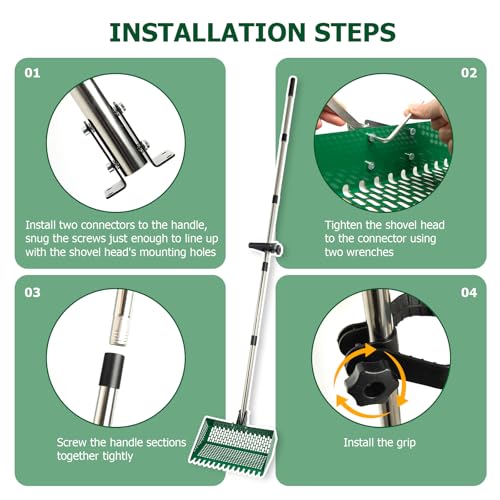 INSTALLATION STEPS

01

Install two connectors to the handle, snug the screws just enough to line up with the shovel head's mounting holes

02

Tighten the shovel head to the connector using two wrenches

03

Screw the handle sections together tightly

04

Install the grip