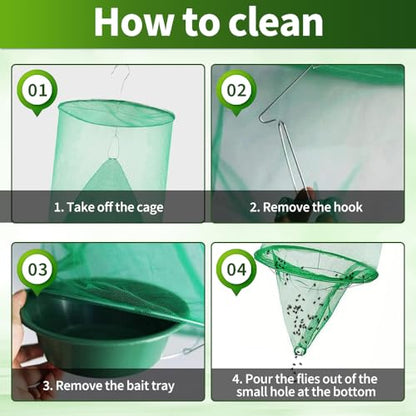 How to clean

01

1. Take off the cage

02

2. Remove the hook

03

3. Remove the bait tray

04

4. Pour the flies out of the small hole at the bottom