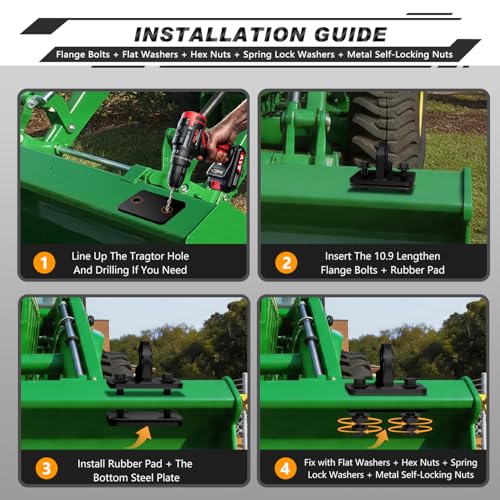 INSTALLATION GUIDE

Flange Bolts + Flat Washers + Hex Nuts + Spring Lock Washers + Metal Self-Locking Nuts

1 Line Up The Tragtor Hole And Drilling If You Need

2 Insert The 10.9 Lengthen Flange Bolts + Rubber Pad

3 Install Rubber Pad + The Bottom Steel Plate

4 Fix with Flat Washers + Hex Nuts + Spring Lock Washers + Metal Self-Locking Nuts