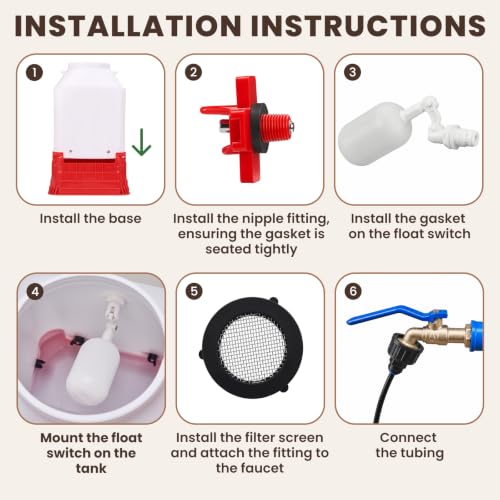 INSTALLATION INSTRUCTIONS

1
Install the base

2
Install the nipple fitting, ensuring the gasket is seated tightly

3
Install the gasket on the float switch

4
Mount the float switch on the tank

5
Install the filter screen and attach the fitting to the faucet

6
Connect the tubing