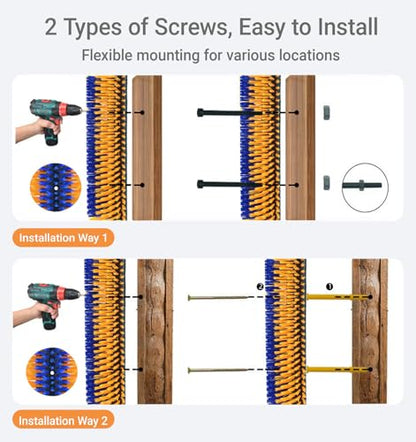 2 Types of Screws, Easy to Install

Flexible mounting for various locations

Installation Way 1

2

1

Installation Way 2