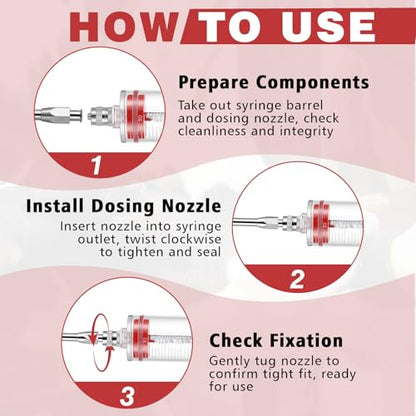 HOW TO USE

Prepare Components
Take out syringe barrel and dosing nozzle, check cleanliness and integrity

1

Install Dosing Nozzle
Insert nozzle into syringe outlet, twist clockwise to tighten and seal

2

Check Fixation
Gently tug nozzle to confirm tight fit, ready for use

3