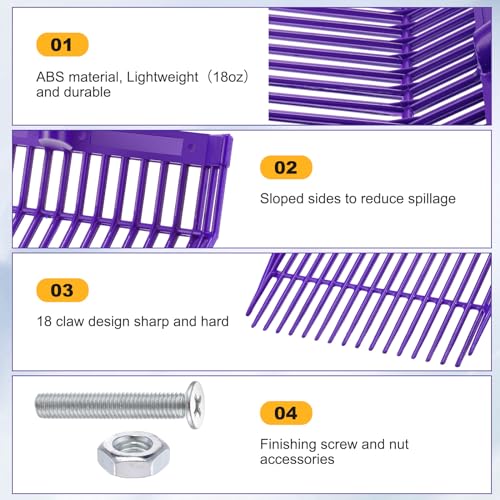 01

ABS material, Lightweight（18oz）and durable

02

Sloped sides to reduce spillage

03

18 claw design sharp and hard

04

Finishing screw and nut accessories