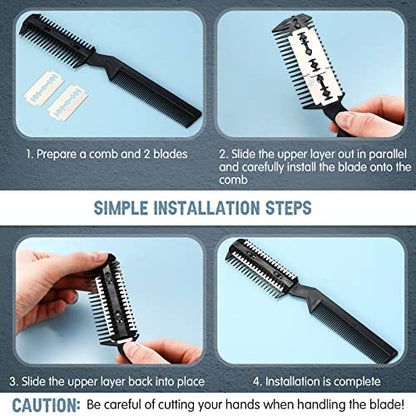 1. Prepare a comb and 2 blades

2. Slide the upper layer out in parallel and carefully install the blade onto the comb

SIMPLE INSTALLATION STEPS

3. Slide the upper layer back into place

4. Installation is complete

CAUTION: Be careful of cutting your hands when handling the blade!