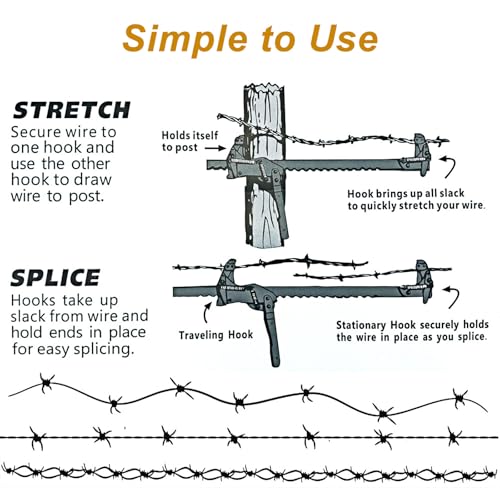 Simple to Use

STRETCH
Secure wire to one hook and use the other hook to draw wire to post.

Holds itself to post

Hook brings up all slack to quickly stretch your wire.

SPLICE
Hooks take up slack from wire and hold ends in place for easy splicing.

Traveling Hook

Stationary Hook securely holds the wire in place as you splice.