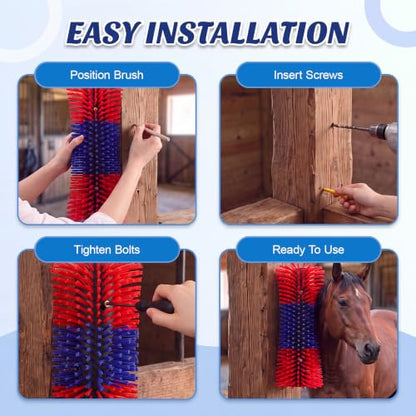 EASY INSTALLATION

Position Brush

Insert Screws

Tighten Bolts

Ready To Use