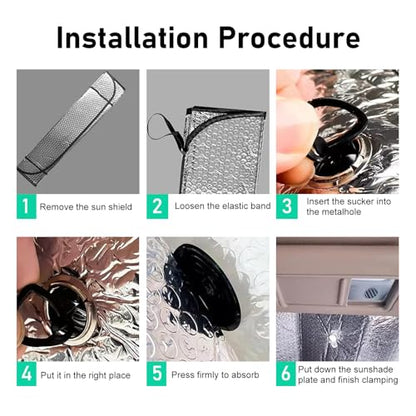 Installation Procedure

1 Remove the sun shield

2 Loosen the elastic band

3 Insert the sucker into the metalhole

4 Put it in the right place

5 Press firmly to absorb

6 Put down the sunshade plate and finish clamping