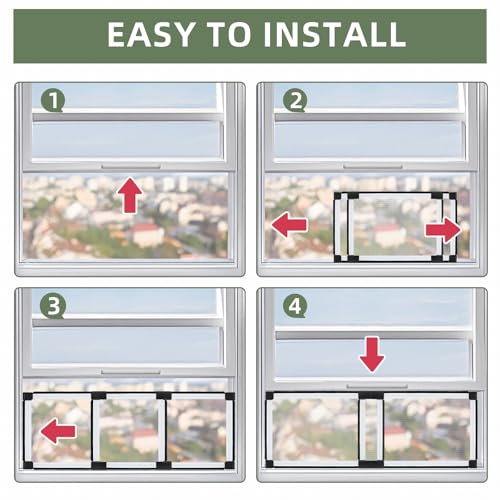 EASY TO INSTALL

1

2

3

4